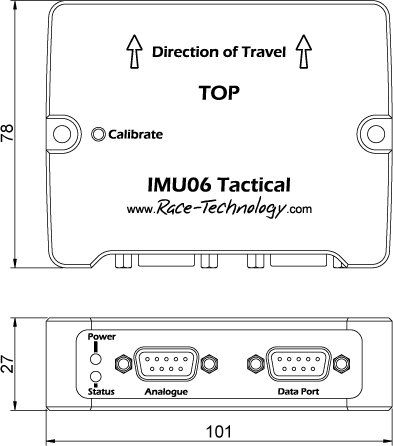 78

Direction of Travel

TOP

Calibrate

IMU06 Tactical

www.Race-Technology.com

27

Power

Status

Analogue

Data Port

101