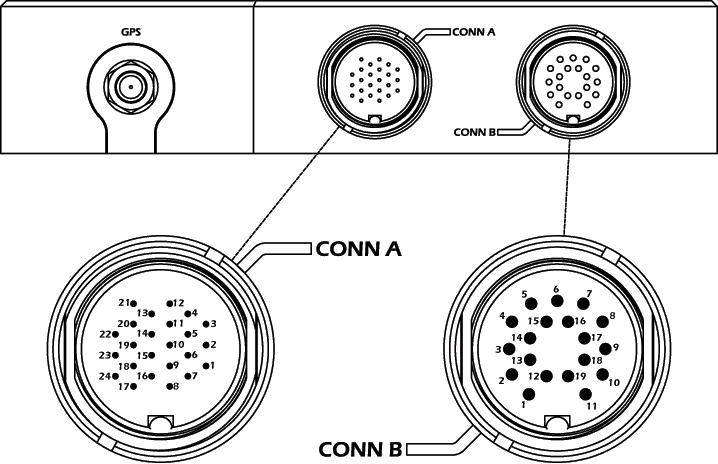 GPS

CONN A

CONN B

CONN A

21 12
13 4
20 11 3
22 14 5
19 10 2
23 15 6
18 9 1
24 16 7
17 8

5 6 7
4 15 16 8
14 17
3 9
13 18
2 12 19 10
1 11

CONN B